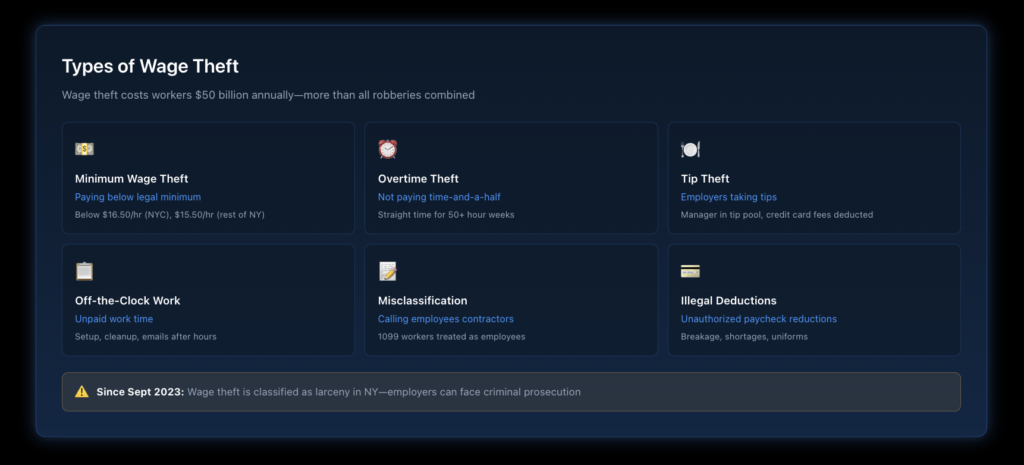 Types of Wage Theft

Wage theft costs workers $50 billion annually—more than all robberies combined

Minimum Wage Theft
Paying below legal minimum
Below $16.50/hr (NYC), $15.50/hr (rest of NY)

Overtime Theft
Not paying time-and-a-half
Straight time for 50+ hour weeks

Tip Theft
Employers taking tips
Manager in tip pool, credit card fees deducted

Off-the-Clock Work
Unpaid work time
Setup, cleanup, emails after hours

Misclassification
Calling employees contractors
1099 workers treated as employees

Illegal Deductions
Unauthorized paycheck reductions
Breakage, shortages, uniforms

Since Sept 2023: Wage theft is classified as larceny in NY—employers can face criminal prosecution