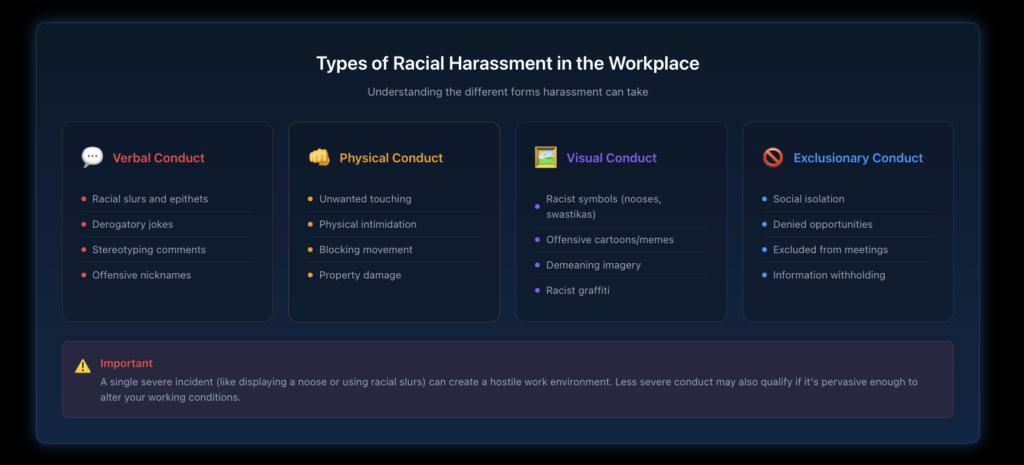 Types of Racial Harassment in the Workplace

Understanding the different forms harassment can take

Verbal Conduct

- Racial slurs and epithets
- Derogatory jokes
- Stereotyping comments
- Offensive nicknames

Physical Conduct

- Unwanted touching
- Physical intimidation
- Blocking movement
- Property damage

Visual Conduct

- Racist symbols (nooses, swastikas)
- Offensive cartoons/memes
- Demeaning imagery
- Racist graffiti

Exclusionary Conduct

- Social isolation
- Denied opportunities
- Excluded from meetings
- Information withholding

Important

A single severe incident (like displaying a noose or using racial slurs) can create a hostile work environment. Less severe conduct may also qualify if it's pervasive enough to alter your working conditions.