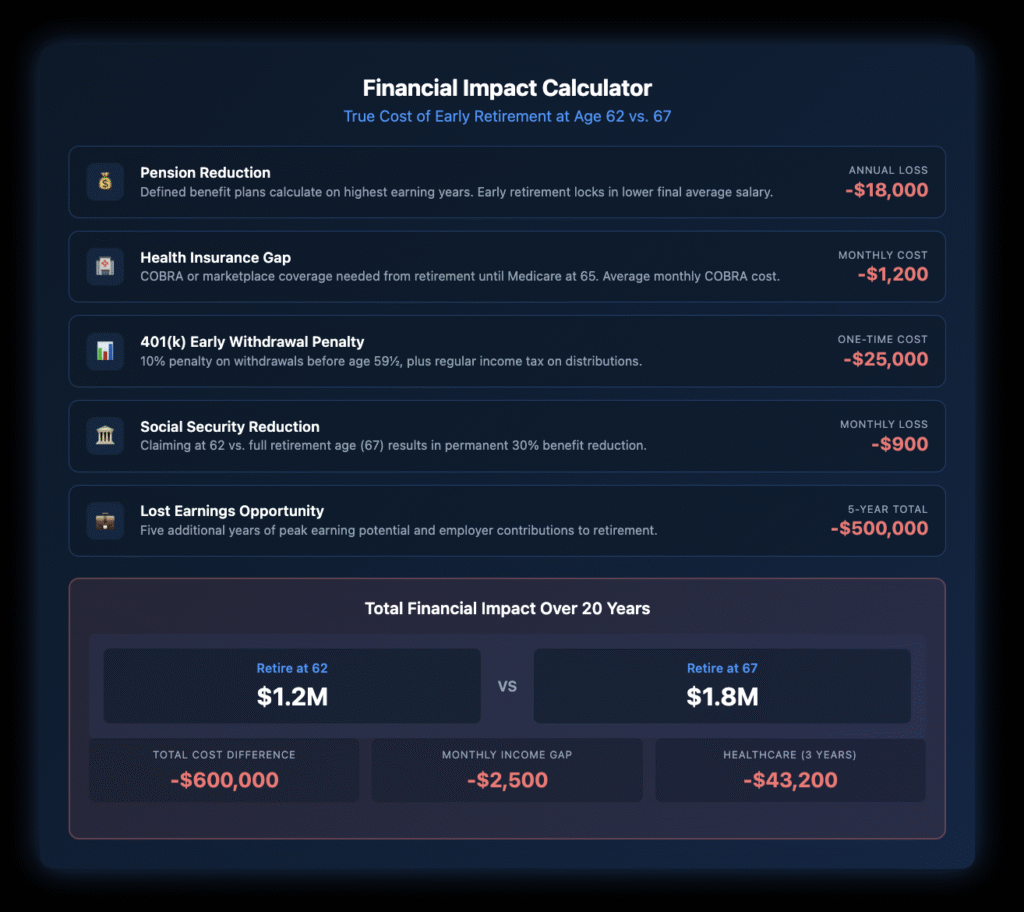 Financial Impact Calculator

True Cost of Early Retirement at Age 62 vs. 67

Pension Reduction

Defined benefit plans calculate on highest earning years. Early retirement locks in lower final average salary.

ANNUAL LOSS

-$18,000

Health Insurance Gap

COBRA or marketplace coverage needed from retirement until Medicare at 65. Average monthly COBRA cost.

MONTHLY COST

-$1,200

401(k) Early Withdrawal Penalty

10% penalty on withdrawals before age 59½, plus regular income tax on distributions.

ONE-TIME COST

-$25,000

Social Security Reduction

Claiming at 62 vs. full retirement age (67) results in permanent 30% benefit reduction.

MONTHLY LOSS

-$900

Lost Earnings Opportunity

Five additional years of peak earning potential and employer contributions to retirement.

5-YEAR TOTAL

-$500,000

Total Financial Impact Over 20 Years

Retire at 62

$1.2M

VS

Retire at 67

$1.8M

TOTAL COST DIFFERENCE

-$600,000

MONTHLY INCOME GAP

-$2,500

HEALTHCARE (3 YEARS)

-$43,200